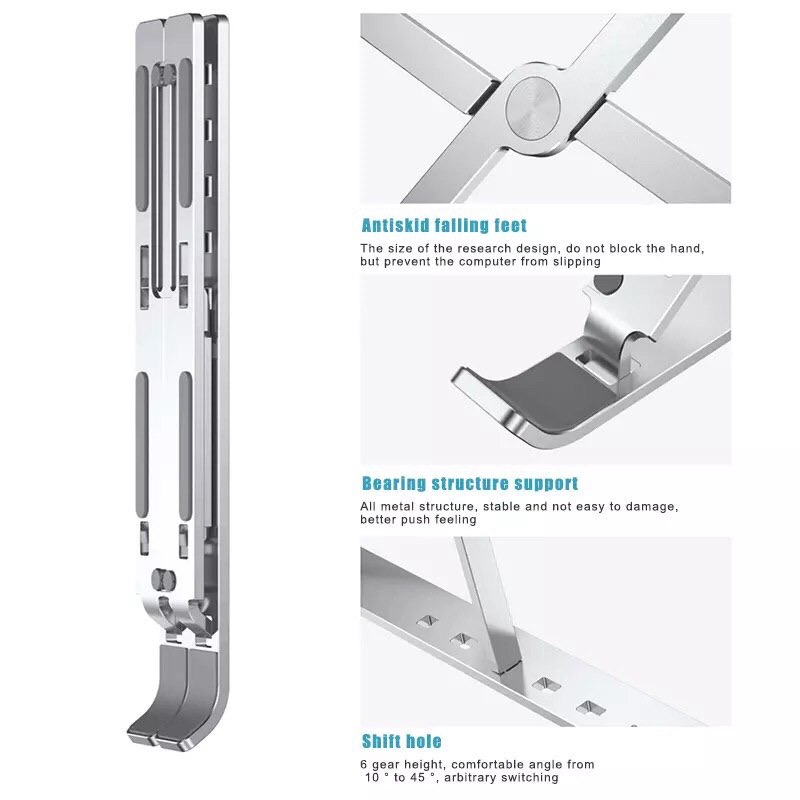 Antiskid falling feet

The size of the research design, do not block the hand, but prevent the computer from slipping

Bearing structure support

All metal structure, stable and not easy to damage, better push feeling

Shift hole

6 gear height, comfortable angle from 10 ° to 45 °, arbitrary switching